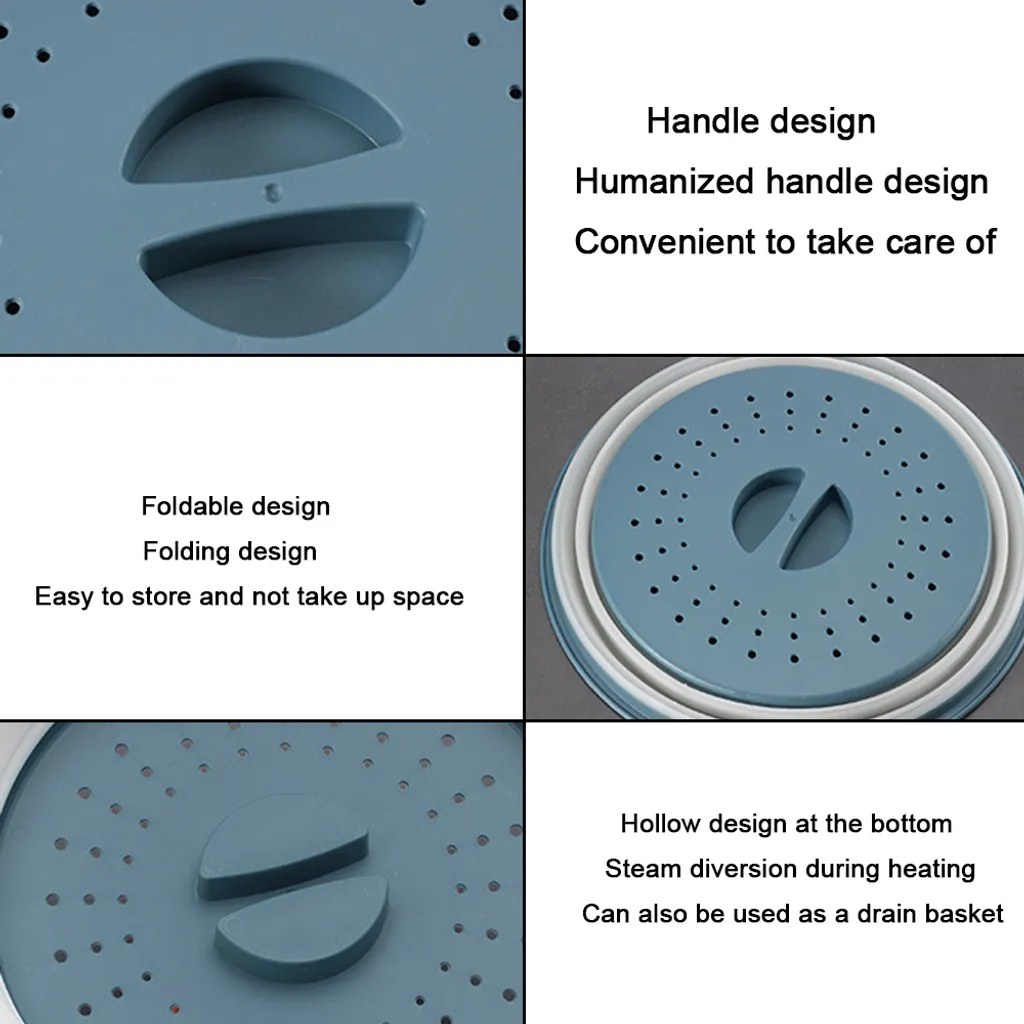 Handle design
Humanized handle design
Convenient to take care of

Foldable design
Folding design
Easy to store and not take up space

Hollow design at the bottom
Steam diversion during heating
Can also be used as a drain basket